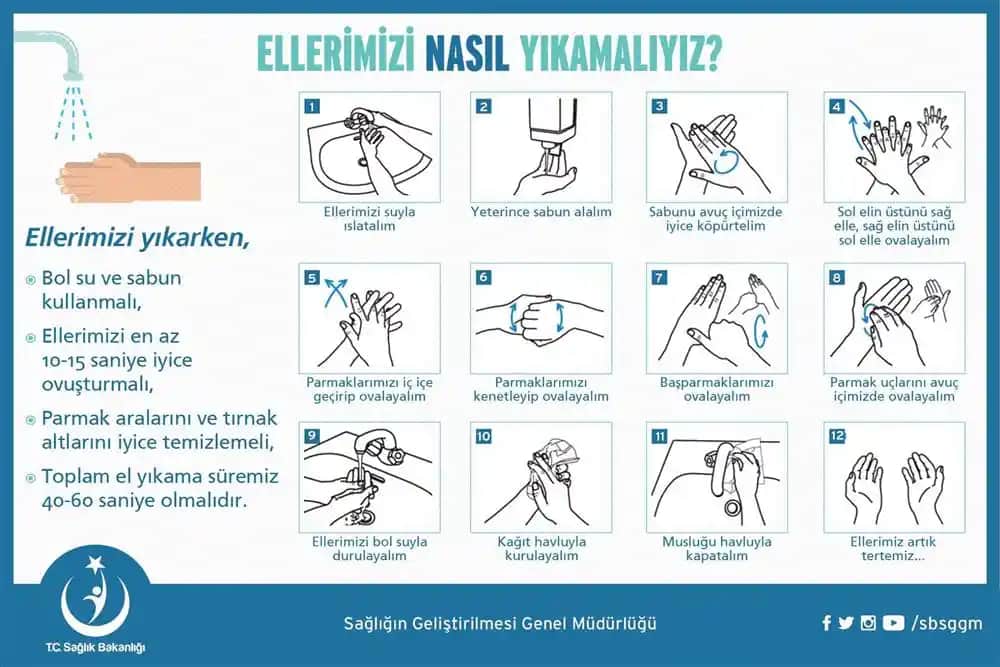 ELLERİMİZİ NASIL YIKAMALIYIZ?

Ellerimizi yıkarken,

Bol su ve sabun kullanmalı,

Ellerimizi en az 10-15 saniye iyice ovuşturmalı,

Parmak aralarını ve tırnak altlarını iyice temizlemeli,

Toplam el yıkama süremiz 40-60 saniye olmalıdır.

1
Ellerimizi suyla ıslatalım

2
Yeterince sabun alalım

3
Sabunu avuç içimizde iyice köpürtelim

4
Sol elin üstünü sağ elle, sağ elin üstünü sol elle ovalayalım

5
Parmaklarımızı iç içe geçirip ovalayalım

6
Parmaklarımızı kenetleyip ovalayalım

7
Başparmaklarımızı ovalayalım

8
Parmak uçlarını avuç içimizde ovalayalım

9
Ellerimizi bol suyla durulayalım

10
Kağıt havluyla kurulayalım

11
Musluğu havluyla kapatalım

12
Ellerimiz artık tertemiz...

T.C. Sağlık Bakanlığı

Sağlığın Geliştirilmesi Genel Müdürlüğü

/sbsggm